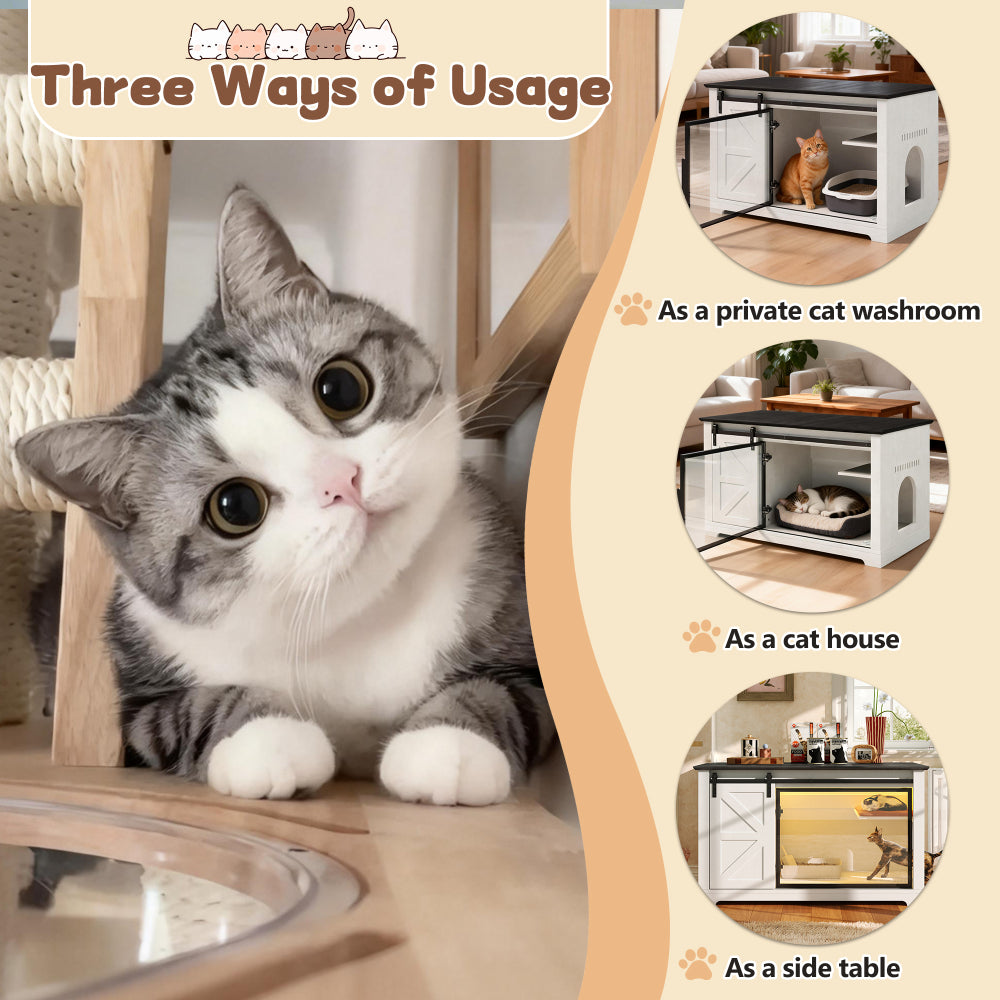 Three Ways of Usage

As a private cat washroom

As a cat house

As a side table