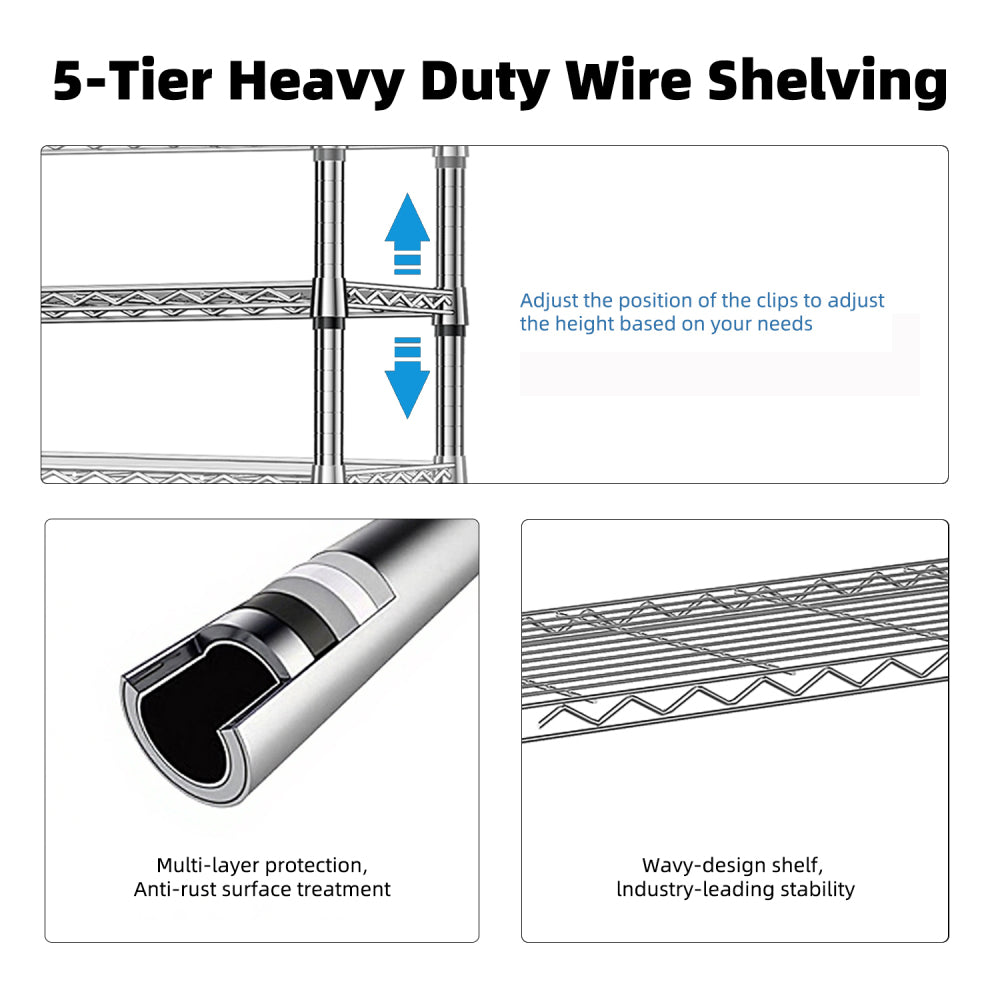 5-Tier Heavy Duty Wire Shelving

Adjust the position of the clips to adjust the height based on your needs

Multi-layer protection,
Anti-rust surface treatment

Wavy-design shelf,
lndustry-leading stability